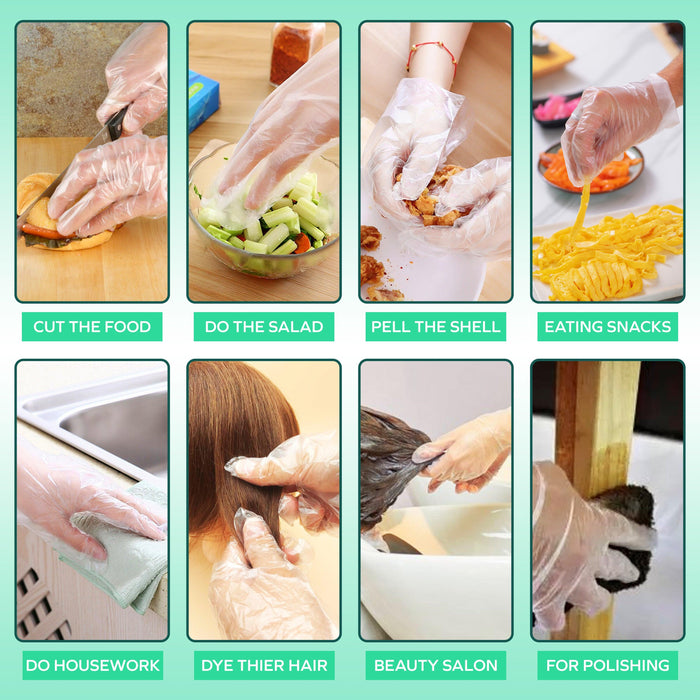 CUT THE FOOD

DO THE SALAD

PELL THE SHELL

EATING SNACKS

DO HOUSEWORK

DYE THIER HAIR

BEAUTY SALON

FOR POLISHING